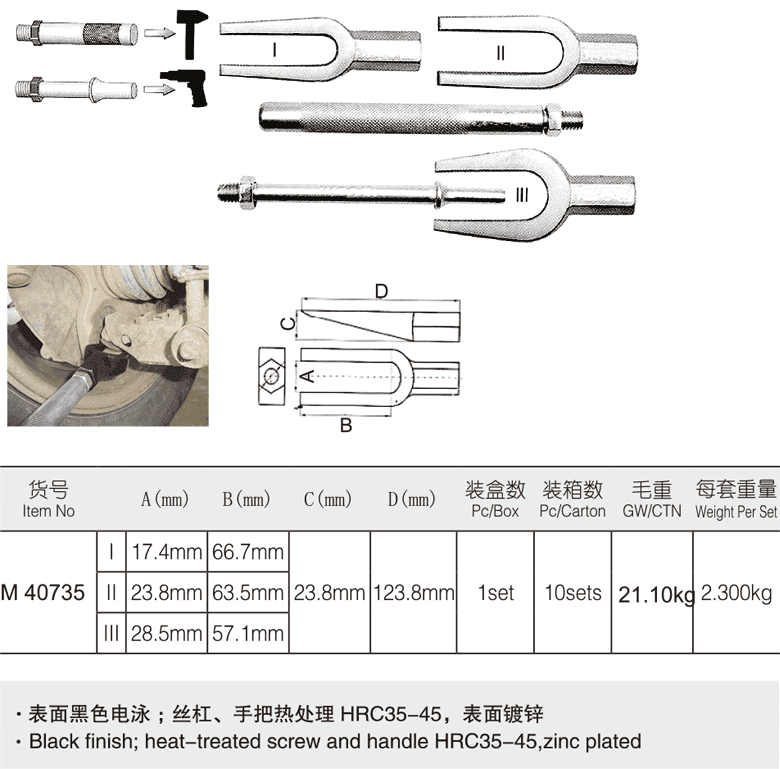 I

II

III

D

C

A

B

| 货号 Item No |  | A(mm) | B(mm) | C(mm) | D(mm) | 装盒数 Pc/Box | 装箱数 Pc/Carton | 毛重 GW/CTN | 每套重量 Weight Per Set |
|---|---|---|---|---|---|---|---|---|---|
| M 40735 | I | 17.4mm | 66.7mm | 23.8mm | 123.8mm | 1set | 10sets | 21.10kg | 2.300kg |
|  | II | 23.8mm | 63.5mm |  |  |  |  |  |  |
|  | III | 28.5mm | 57.1mm |  |  |  |  |  |  |

· 表面黑色电泳；丝杠、手把热处理 HRC35-45，表面镀锌
· Black finish; heat-treated screw and handle HRC35-45,zinc plated